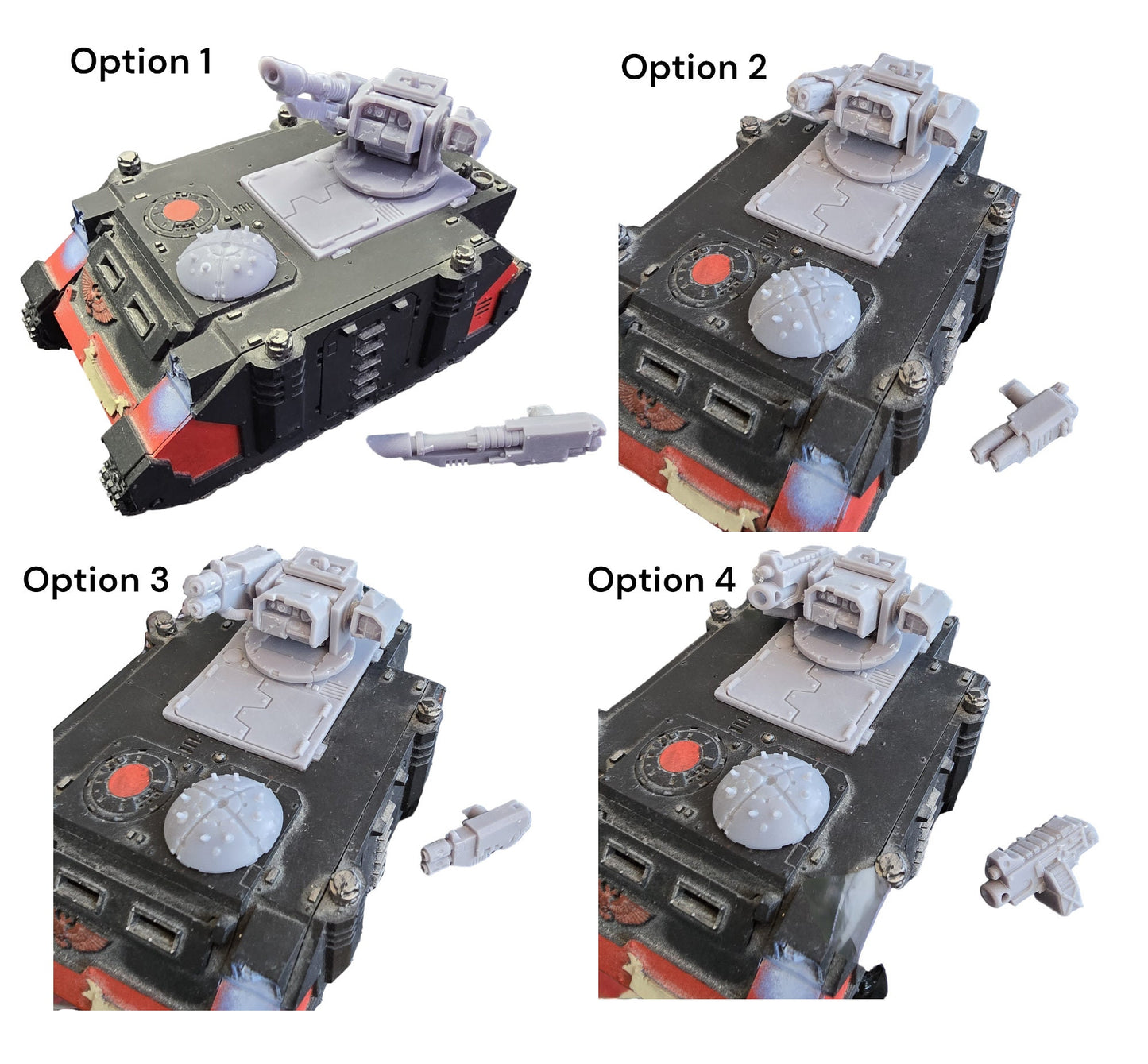 Option 1

Option 2

Option 3

Option 4